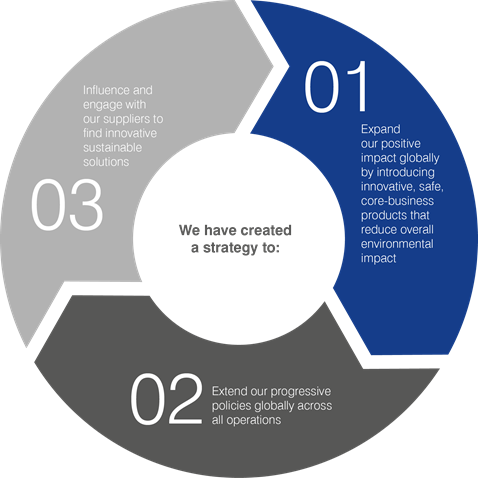 We have created a strategy to:

01

Expand our positive impact globally by introducing innovative, safe, core-business products that reduce overall environmental impact

02

Extend our progressive policies globally across all operations

03

Influence and engage with our suppliers to find innovative sustainable solutions